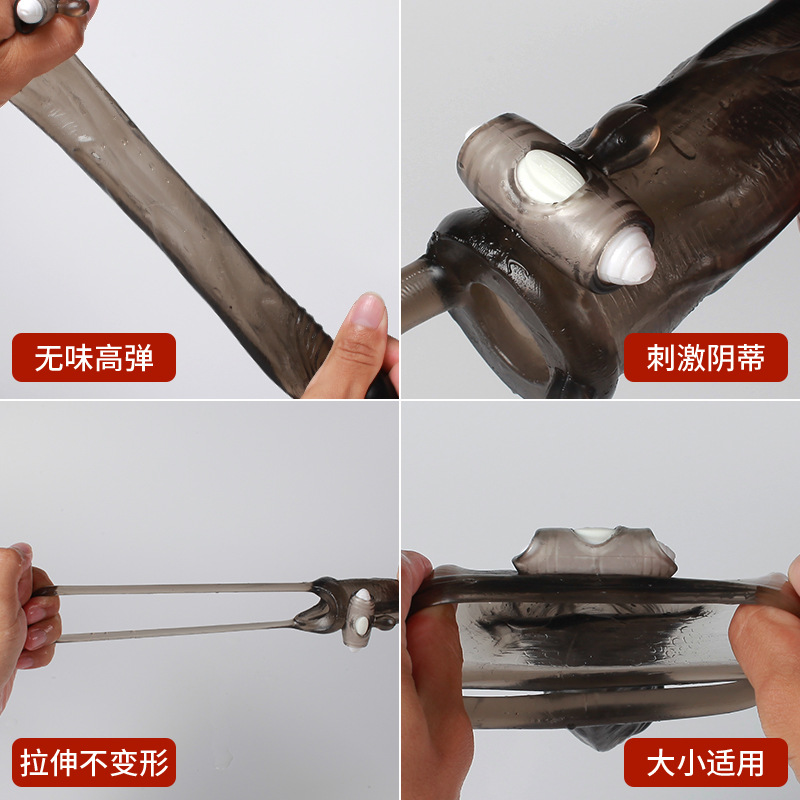 无味高弹

刺激阴蒂

拉伸不变形

大小适用