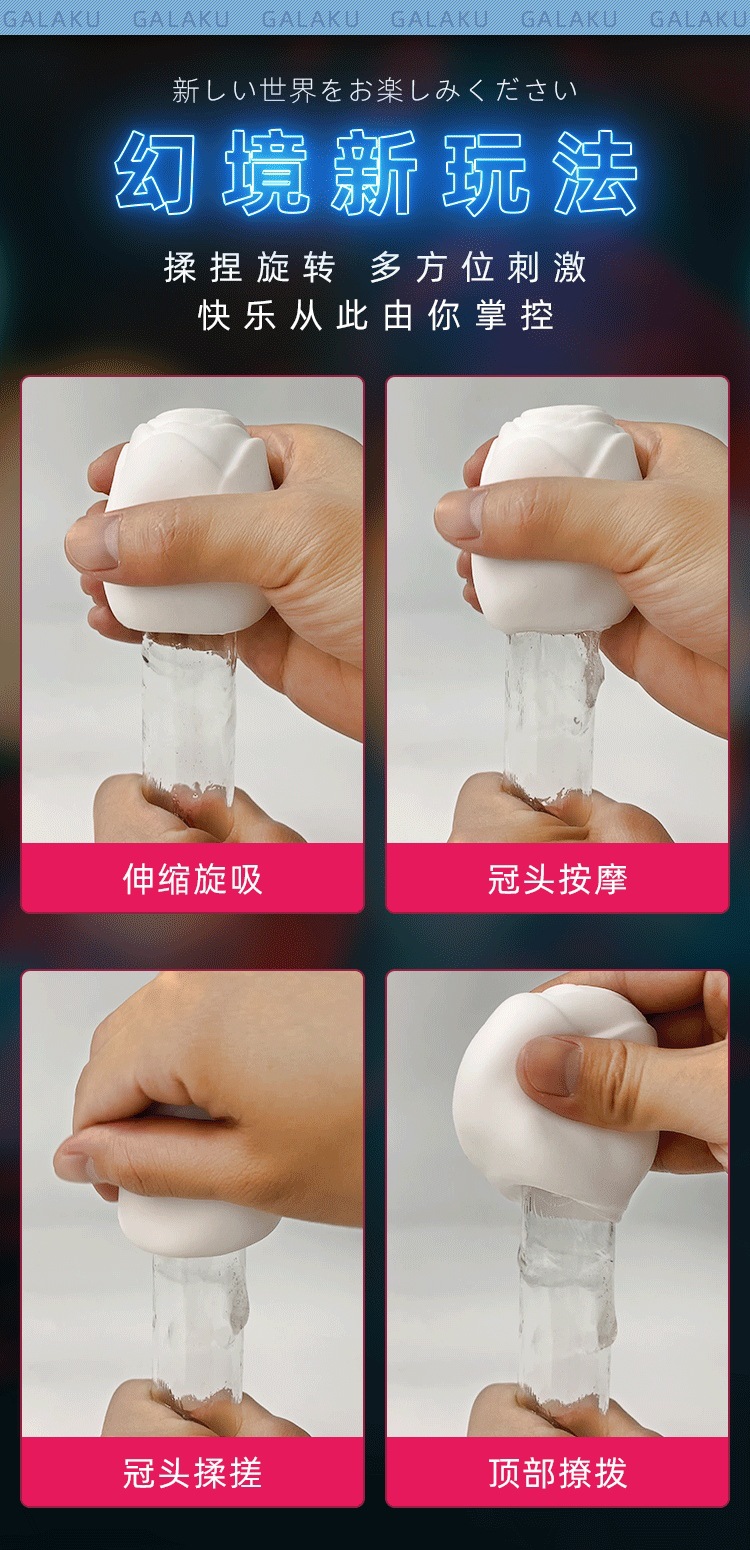 GALAKU GALAKU GALAKU GALAKU GALAKU GALAKU

新しい世界をお楽しみください

幻境新玩法

揉捏旋转 多方位刺激
快乐从此由你掌控

伸缩旋吸

冠头按摩

冠头揉搓

顶部撩拨