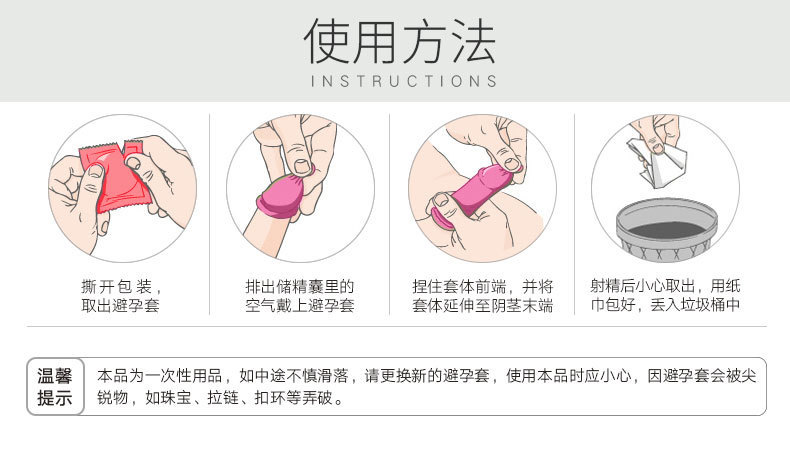 使用方法
INSTRUCTIONS

撕开包装，取出避孕套

排出储精囊里的空气戴上避孕套

捏住套体前端，并将套体延伸至阴茎末端

射精后小心取出，用纸巾包好，丢入垃圾桶中

温馨提示

本品为一次性用品，如中途不慎滑落，请更换新的避孕套，使用本品时应小心，因避孕套会被尖锐物，如珠宝、拉链、扣环等弄破。